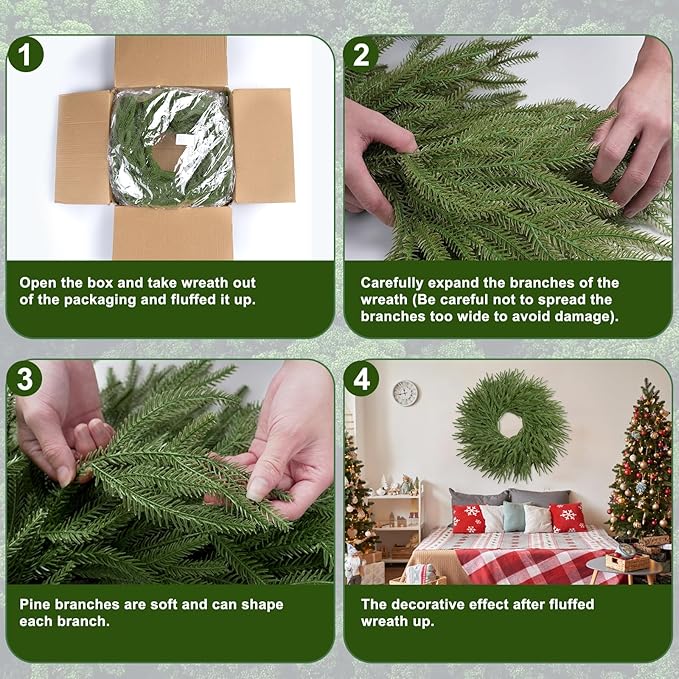 1

Open the box and take wreath out of the packaging and fluffed it up.

2

Carefully expand the branches of the wreath (Be careful not to spread the branches too wide to avoid damage).

3

Pine branches are soft and can shape each branch.

4

The decorative effect after fluffed wreath up.